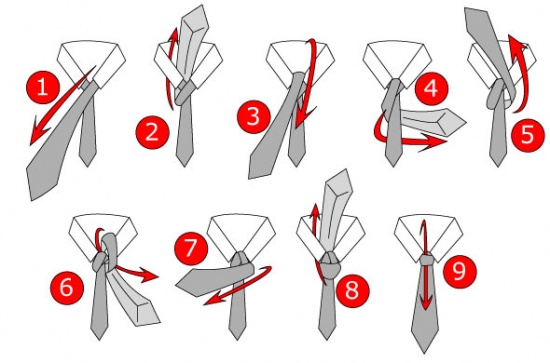 1
2
3
4
5
6
7
8
9