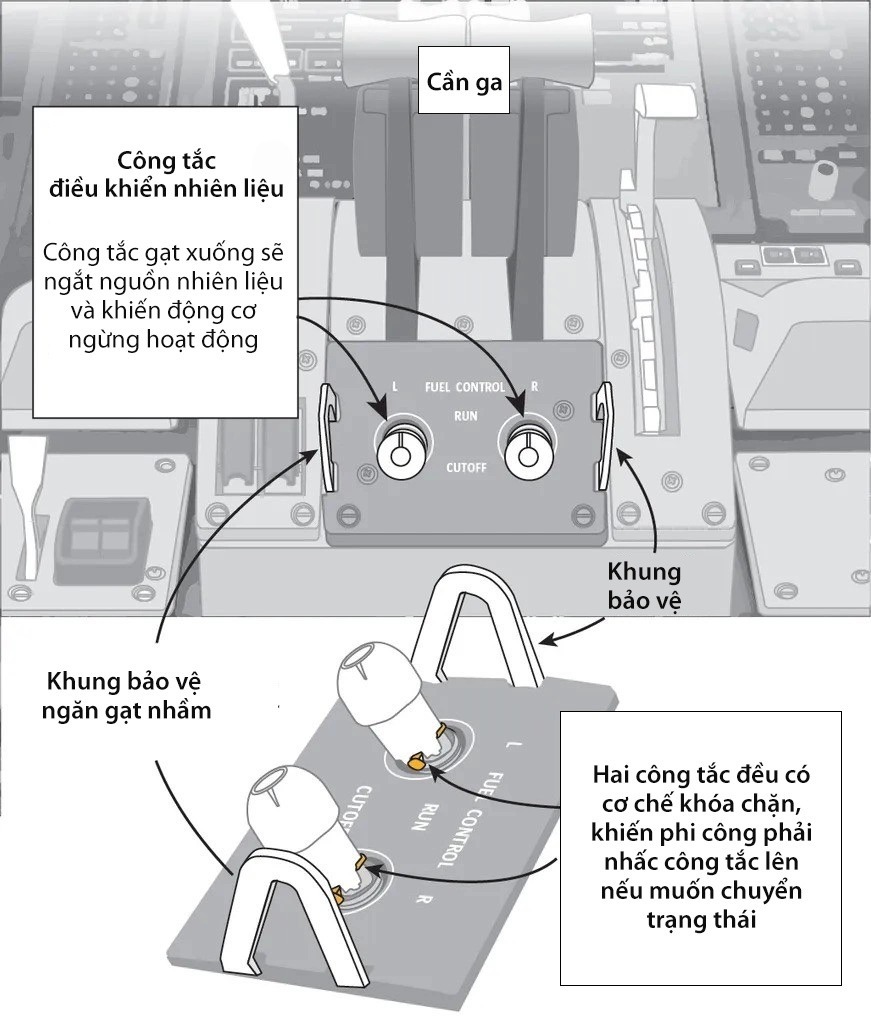 Cần ga

Công tắc điều khiển nhiên liệu

Công tắc gạt xuống sẽ ngắt nguồn nhiên liệu và khiến động cơ ngừng hoạt động

L FUEL CONTROL R
RUN
CUTOFF

Khung bảo vệ

Khung bảo vệ ngăn gạt nhầm

L
FUEL CONTROL
RUN
CUTOFF
R

Hai công tắc đều có cơ chế khóa chặn, khiến phi công phải nhấc công tắc lên nếu muốn chuyển trạng thái