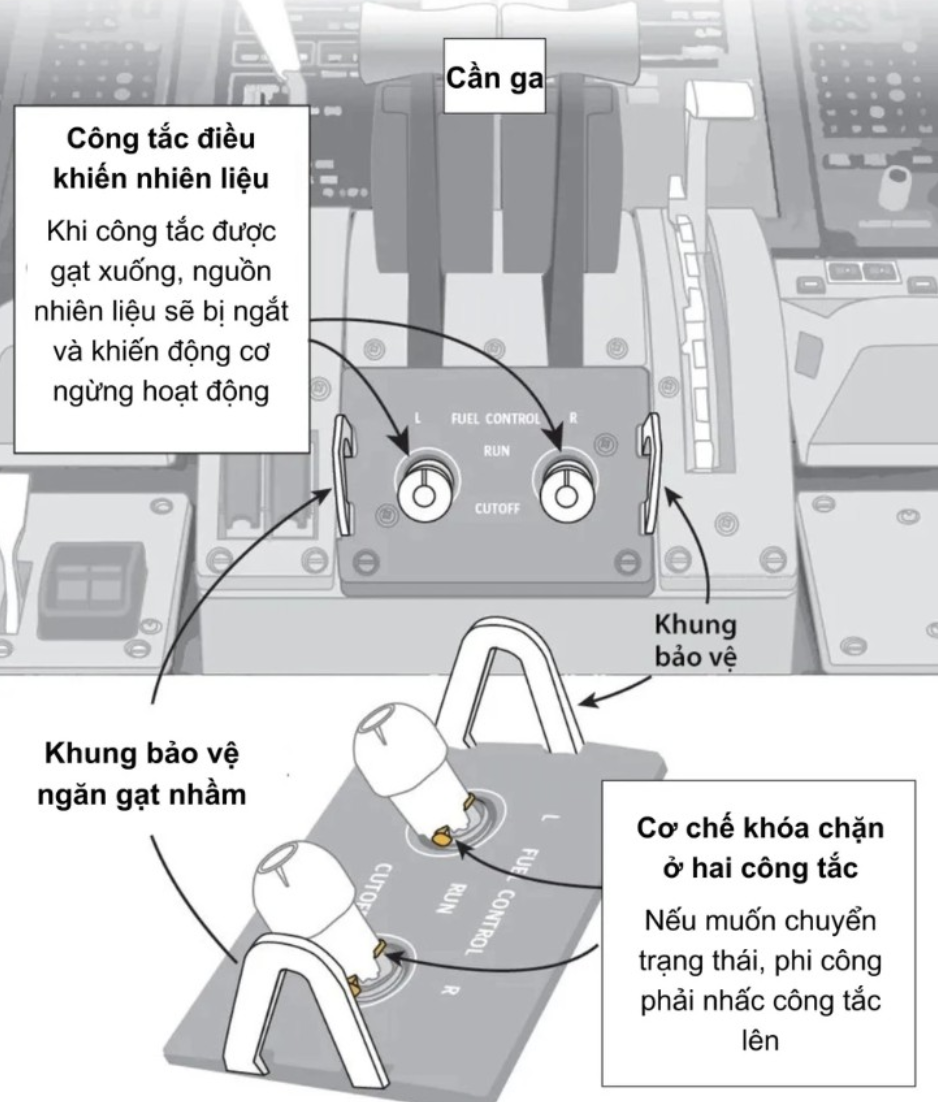 Cần ga

Công tắc điều khiển nhiên liệu

Khi công tắc được gạt xuống, nguồn nhiên liệu sẽ bị ngắt và khiến động cơ ngừng hoạt động

L FUEL CONTROL R

RUN

CUTOFF

Khung bảo vệ

Khung bảo vệ ngăn gạt nhầm

L

FUEL CONTROL

RUN

CUTOFF

R

Cơ chế khóa chặn ở hai công tắc

Nếu muốn chuyển trạng thái, phi công phải nhấc công tắc lên