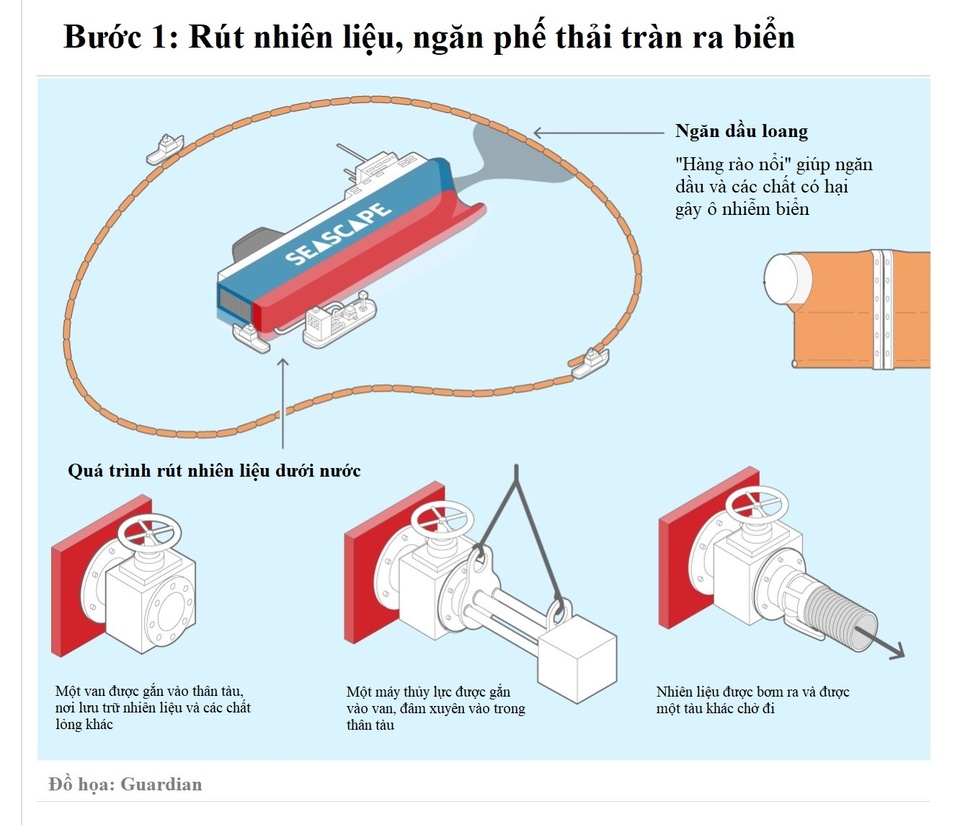 Bước 1: Rút nhiên liệu, ngăn phế thải tràn ra biển

Ngăn dầu loang

"Hàng rào nổi" giúp ngăn dầu và các chất có hại gây ô nhiễm biển

SEASCAPE

Quá trình rút nhiên liệu dưới nước

Một van được gắn vào thân tàu, nơi lưu trữ nhiên liệu và các chất lỏng khác

Một máy thủy lực được gắn vào van, đâm xuyên vào trong thân tàu

Nhiên liệu được bơm ra và được một tàu khác chở đi

Đồ họa: Guardian