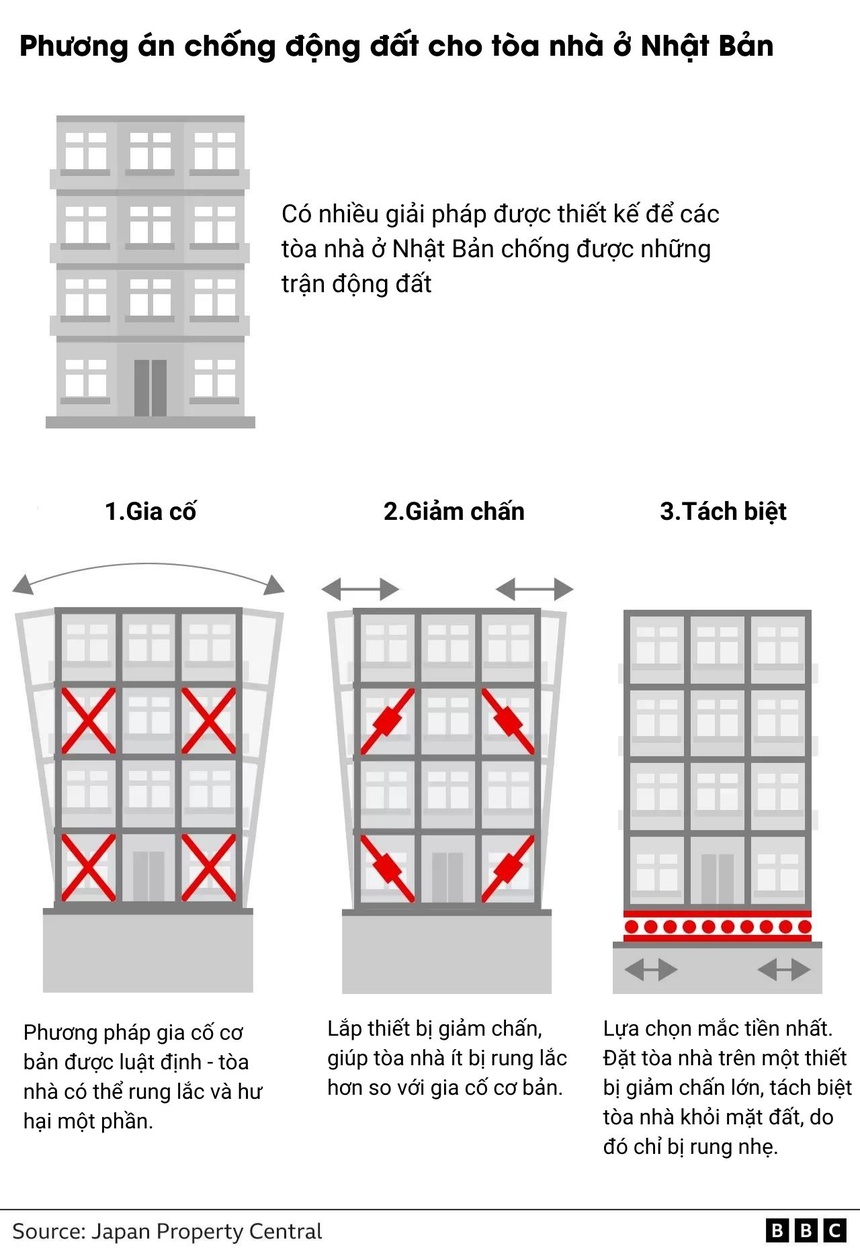 Phương án chống động đất cho tòa nhà ở Nhật Bản

Có nhiều giải pháp được thiết kế để các tòa nhà ở Nhật Bản chống được những trận động đất

1.Gia cố

2.Giảm chấn

3.Tách biệt

Phương pháp gia cố cơ bản được luật định - tòa nhà có thể rung lắc và hư hại một phần.

Lắp thiết bị giảm chấn, giúp tòa nhà ít bị rung lắc hơn so với gia cố cơ bản.

Lựa chọn mắc tiền nhất. Đặt tòa nhà trên một thiết bị giảm chấn lớn, tách biệt tòa nhà khỏi mặt đất, do đó chỉ bị rung nhẹ.

Source: Japan Property Central

BBC