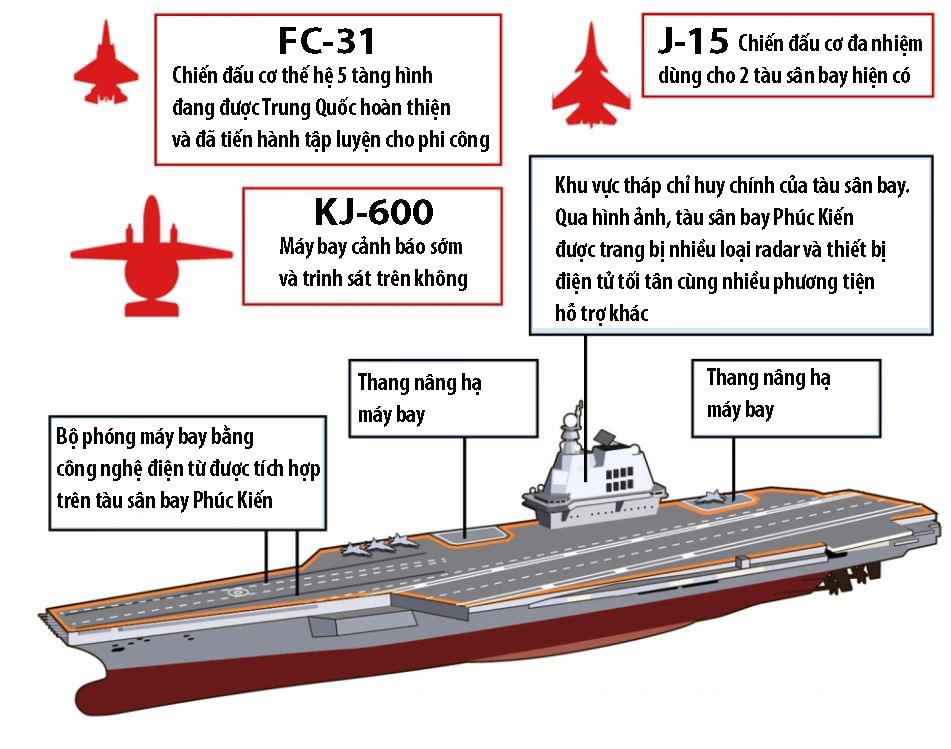 FC-31
Chiến đấu cơ thế hệ 5 tàng hình đang được Trung Quốc hoàn thiện và đã tiến hành tập luyện cho phi công

J-15 Chiến đấu cơ đa nhiệm dùng cho 2 tàu sân bay hiện có

KJ-600
Máy bay cảnh báo sớm và trinh sát trên không

Khu vực tháp chỉ huy chính của tàu sân bay. Qua hình ảnh, tàu sân bay Phúc Kiến được trang bị nhiều loại radar và thiết bị điện tử tối tân cùng nhiều phương tiện hỗ trợ khác

Thang nâng hạ máy bay

Thang nâng hạ máy bay

Bộ phóng máy bay bằng công nghệ điện từ được tích hợp trên tàu sân bay Phúc Kiến