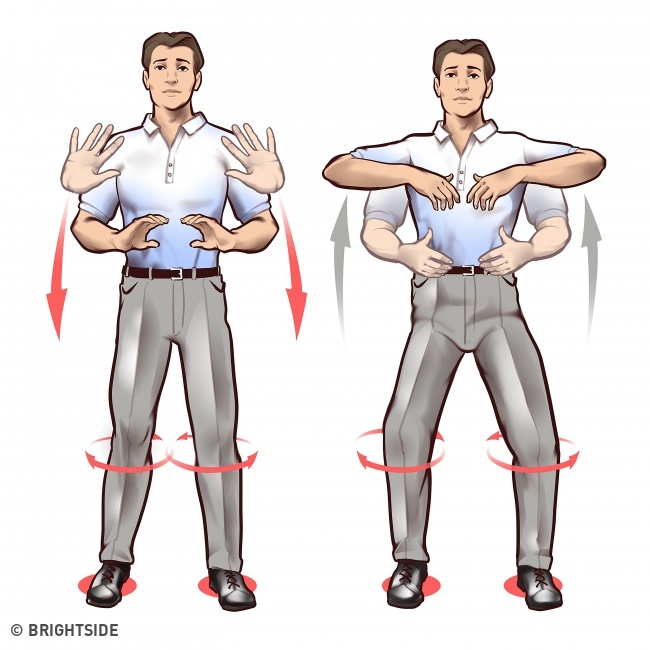 © BRIGHTSIDE