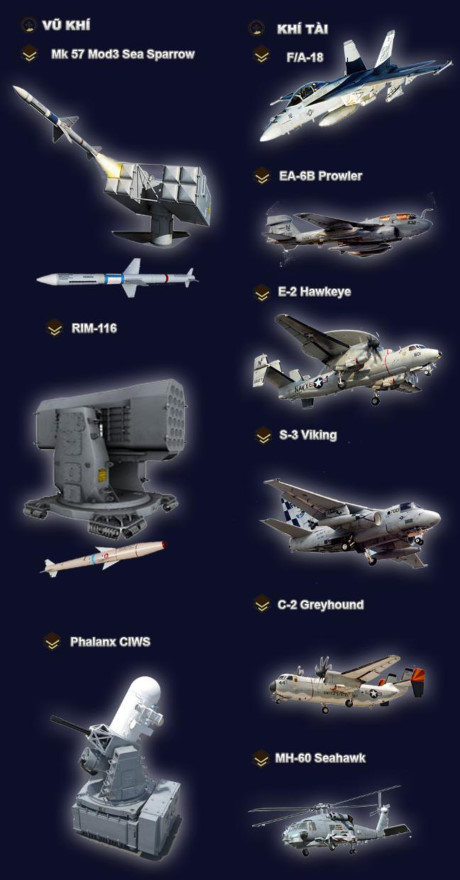 VŨ KHÍ

Mk 57 Mod3 Sea Sparrow

RIM-116

Phalanx CIWS

KHÍ TÀI

F/A-18

EA-6B Prowler

E-2 Hawkeye

S-3 Viking

C-2 Greyhound

MH-60 Seahawk