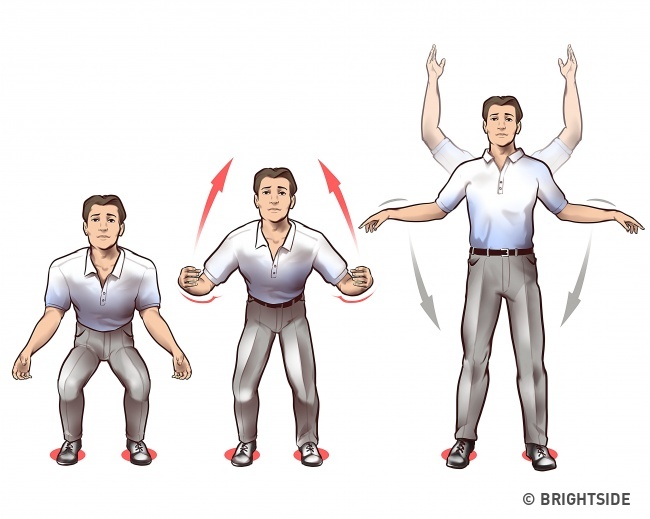 © BRIGHTSIDE